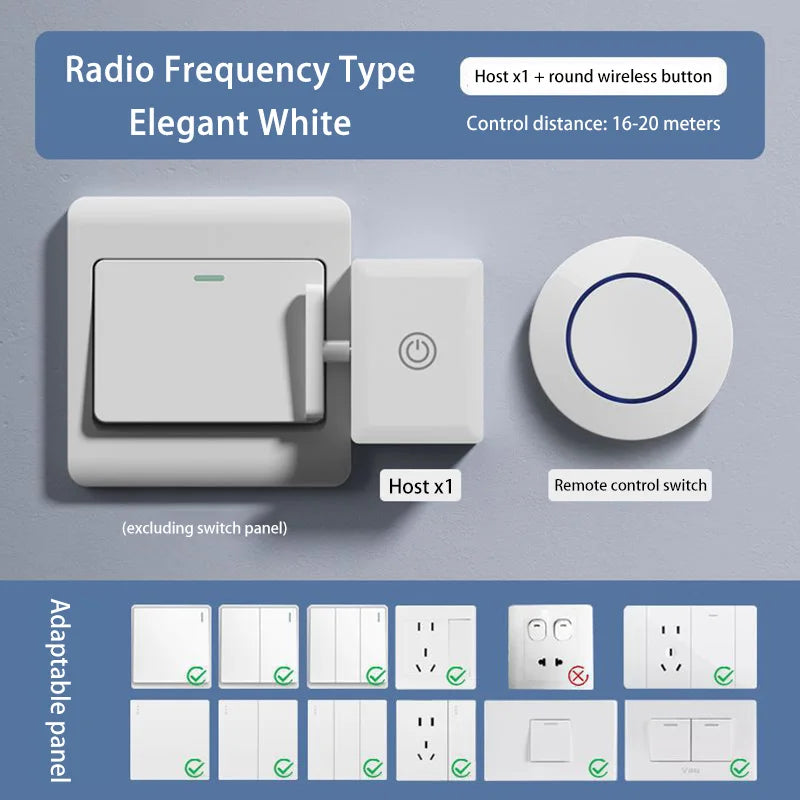 Radio Frequency Type
Elegant White

Host x1 + round wireless button

Control distance: 16-20 meters

Host x1

Remote control switch

(excluding switch panel)

Adaptable panel