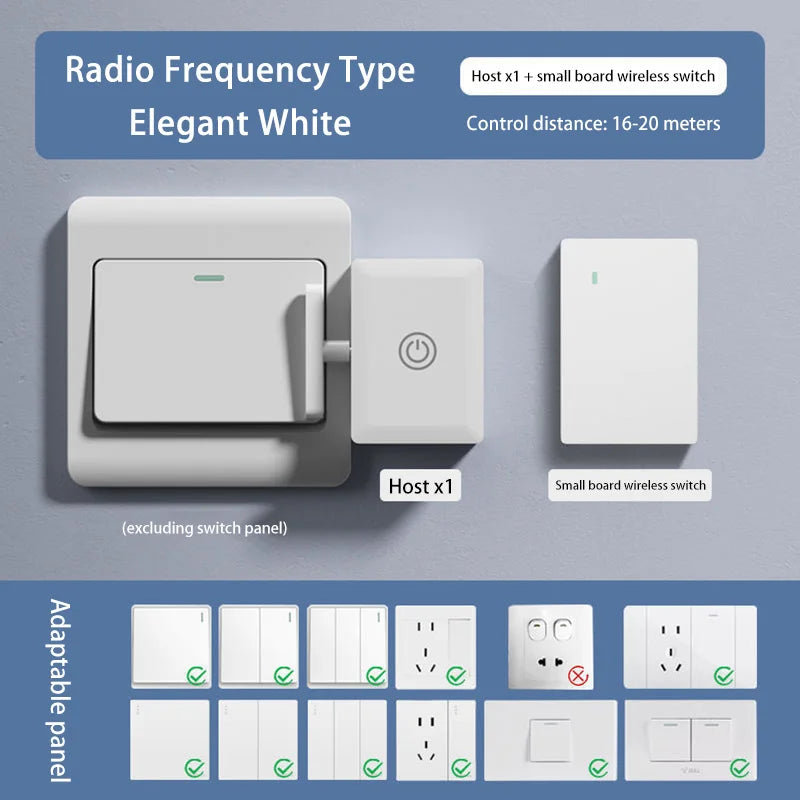 Radio Frequency Type
Elegant White

Host x1 + small board wireless switch

Control distance: 16-20 meters

Host x1

Small board wireless switch

(excluding switch panel)

Adaptable panel