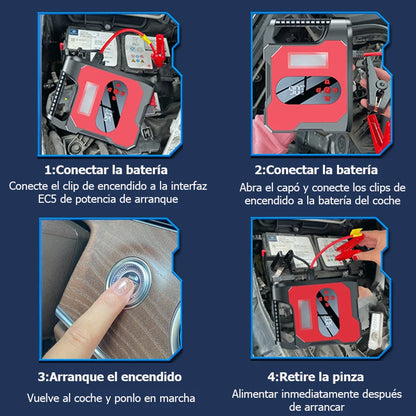 1:Conectar la batería
Conecte el clip de encendido a la interfaz EC5 de potencia de arranque

2:Conectar la batería
Abra el capó y conecte los clips de encendido a la batería del coche

3:Arranque el encendido
Vuelve al coche y ponlo en marcha

4:Retire la pinza
Alimentar inmediatamente después de arrancar