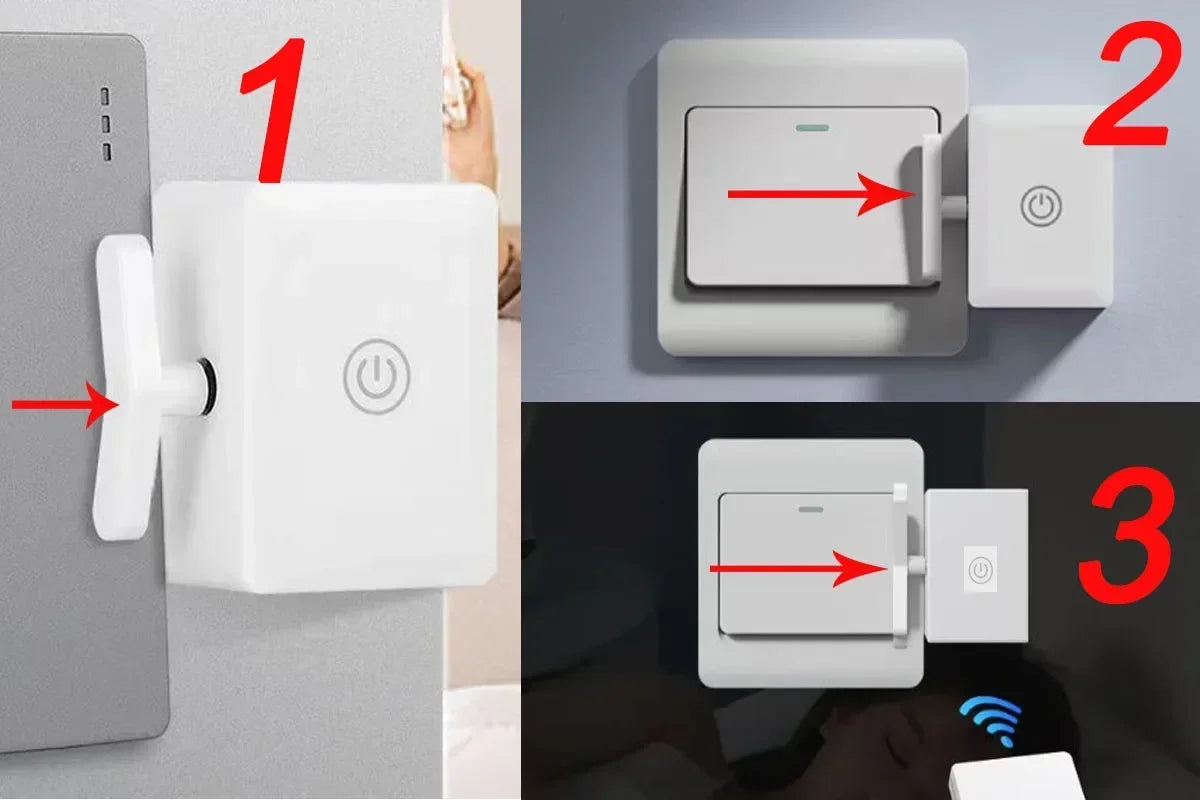 1

2

3