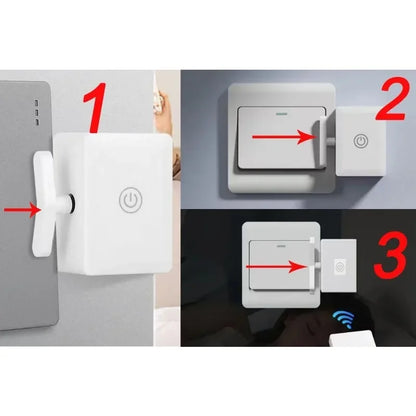 1

2

3